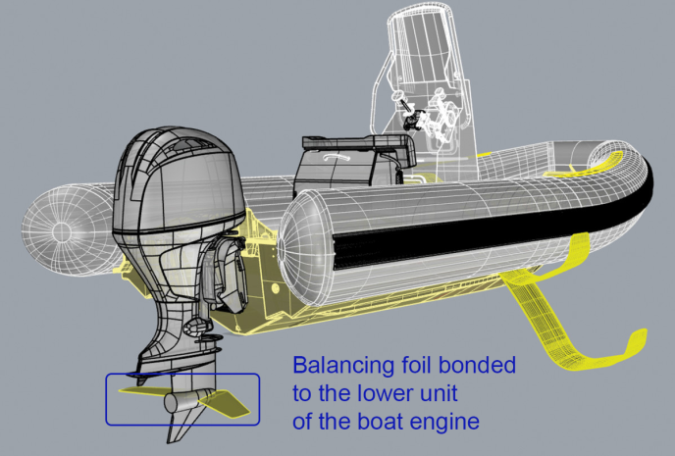 Balancing foil bonded to the lower unit of the boat engine